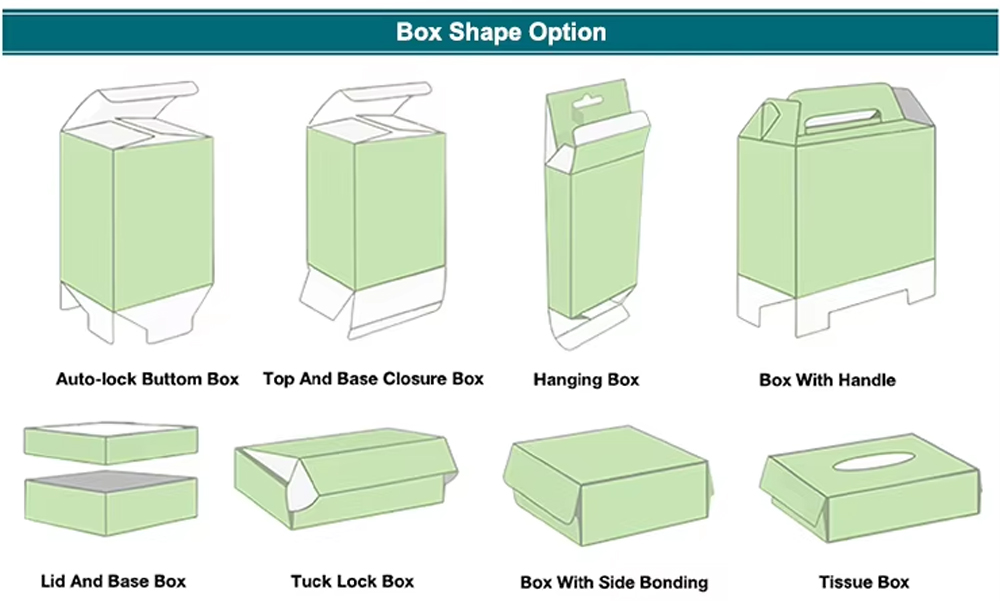 Box Shape Option

Auto-lock Buttom Box

Top And Base Closure Box

Hanging Box

Box With Handle

Lid And Base Box

Tuck Lock Box

Box With Side Bonding

Tissue Box