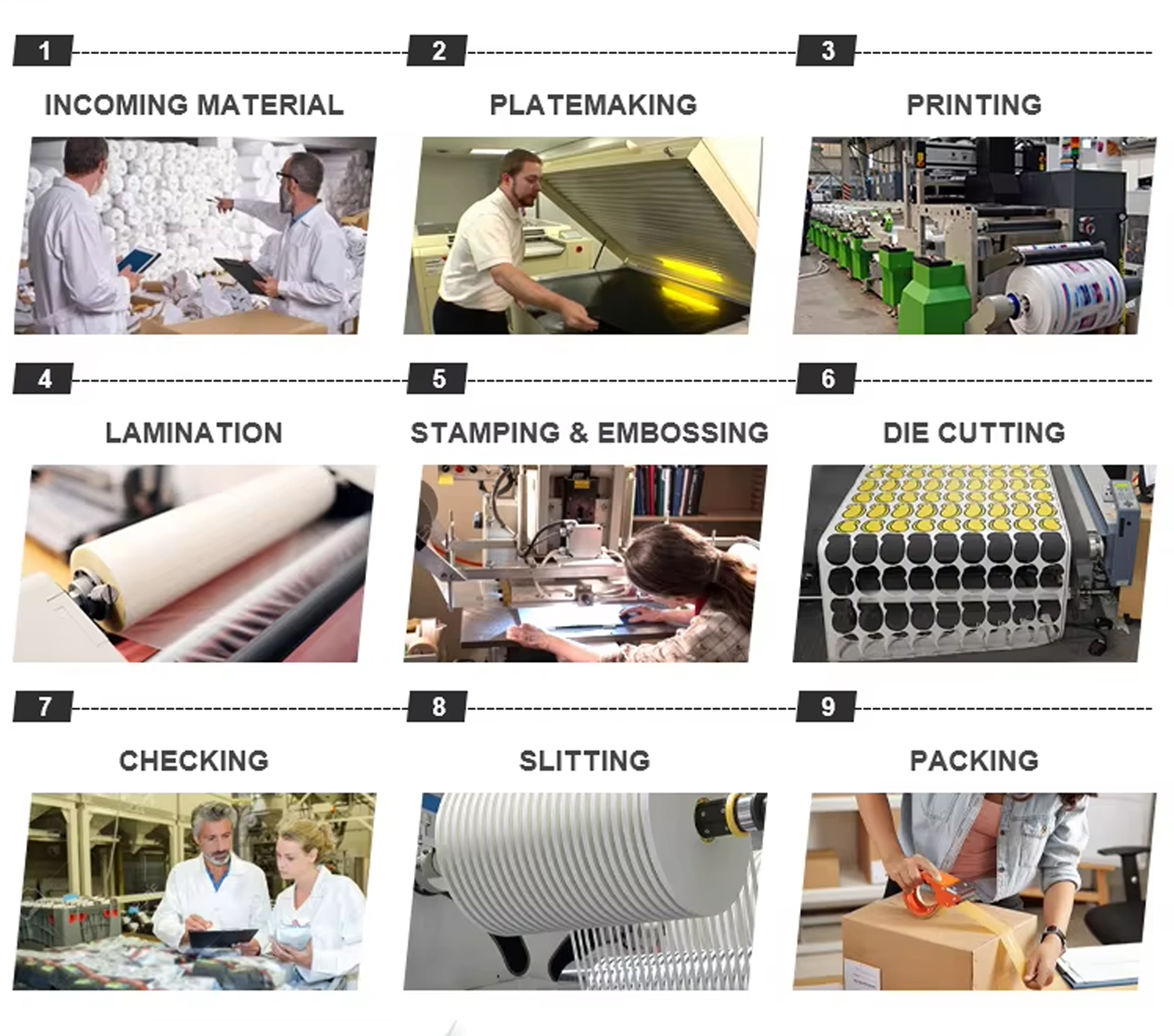 1

INCOMING MATERIAL

2

PLATEMAKING

3

PRINTING

4

LAMINATION

5

STAMPING & EMBOSSING

6

DIE CUTTING

7

CHECKING

8

SLITTING

9

PACKING